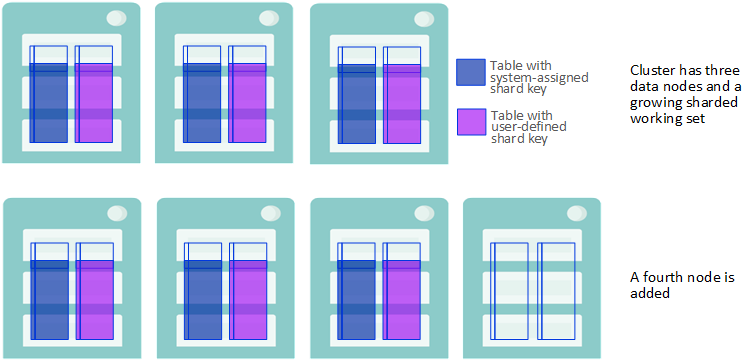 Table with system-assigned shard key

Table with user-defined shard key

Cluster has three data nodes and a growing sharded working set

A fourth node is added